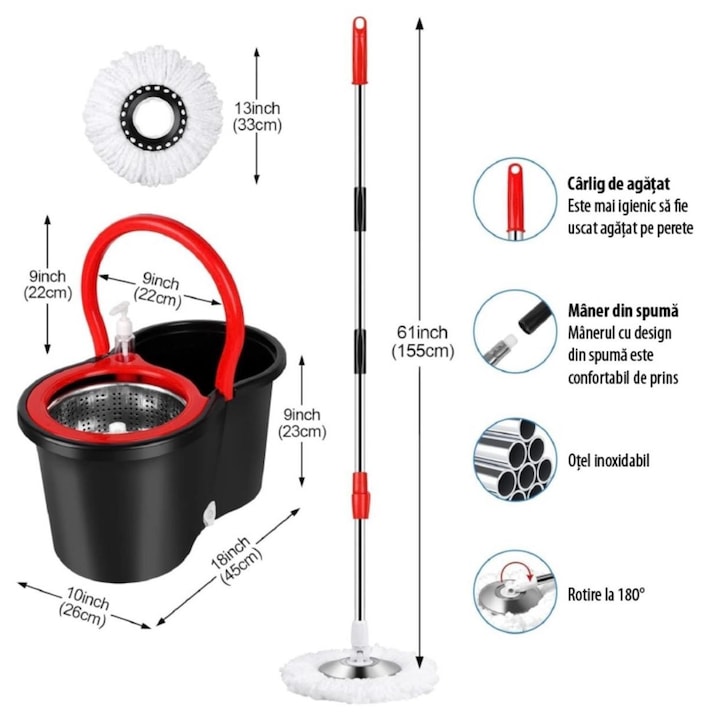 13inch
(33cm)

9inch
(22cm)

9inch
(22cm)

9inch
(23cm)

18inch
(45cm)

10inch
(26cm)

61inch
(155cm)

Cârlig de agățat
Este mai igienic să fie uscat agățat pe perete

Mâner din spumă
Mânerul cu design din spumă este confortabil de prins

Oțel inoxidabil

Rotire la 180°