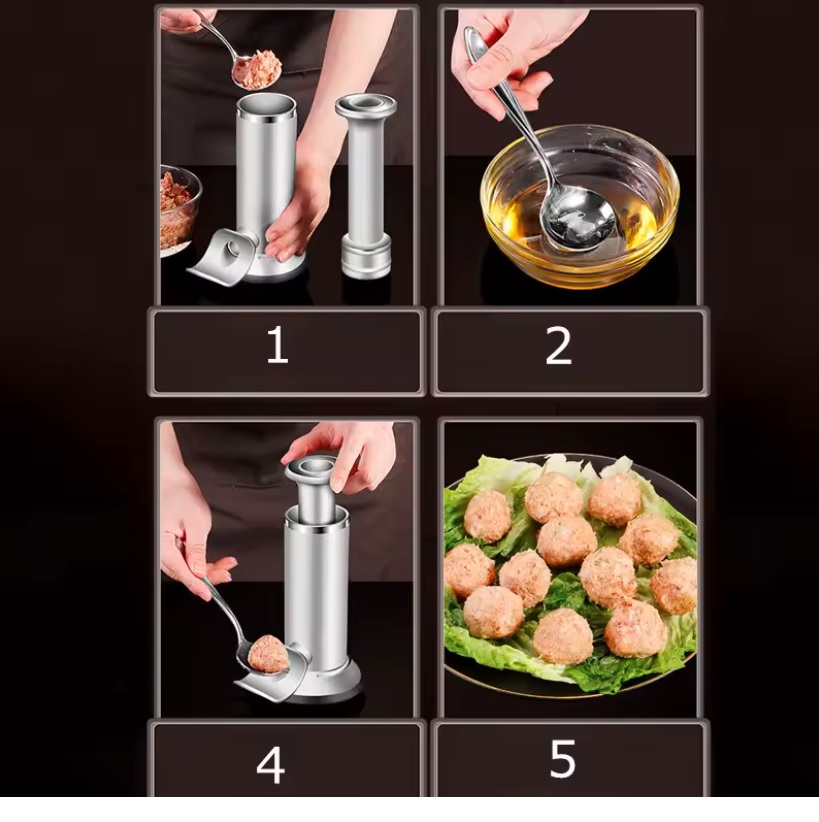 1

2

4

5