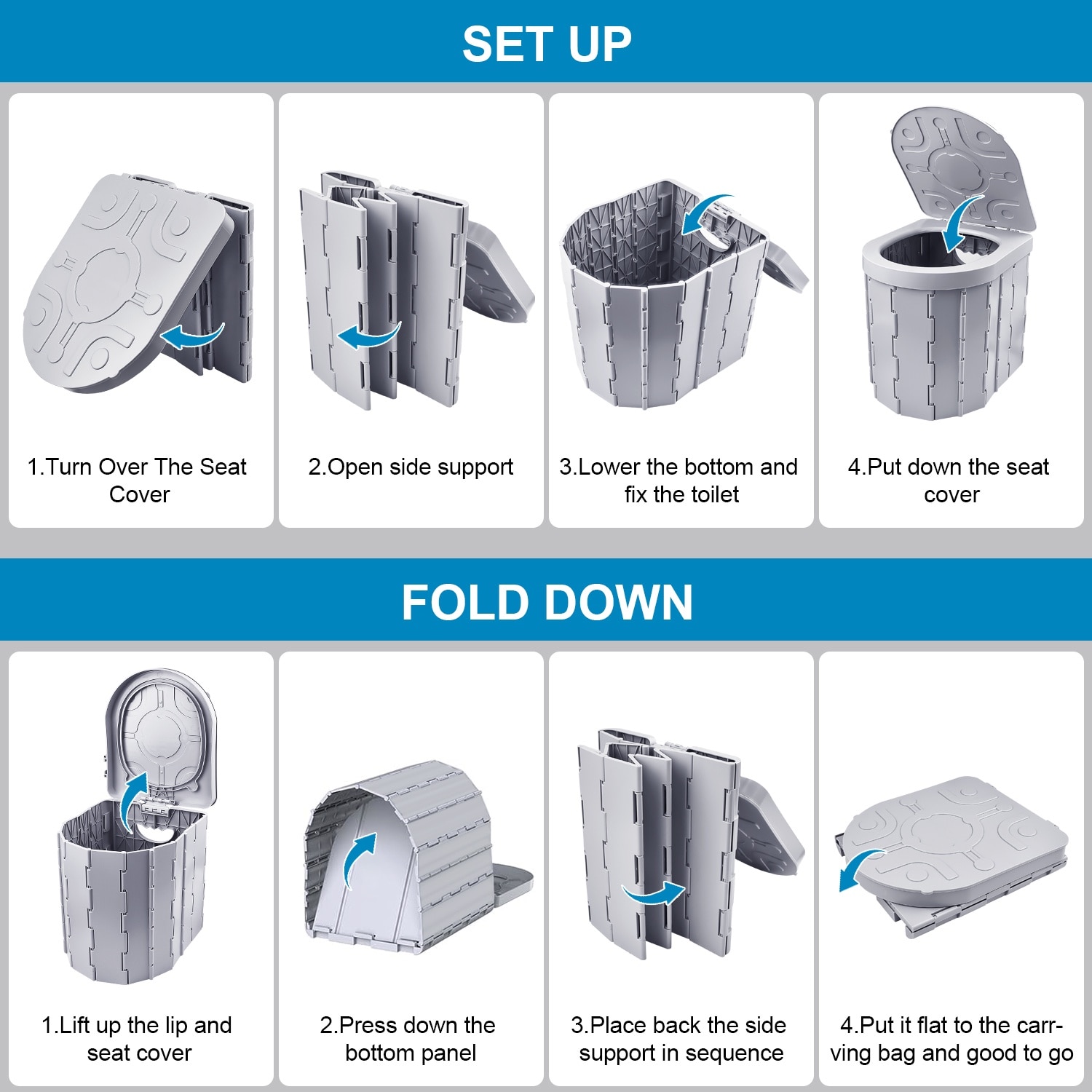 SET UP

1.Turn Over The Seat Cover

2.Open side support

3.Lower the bottom and fix the toilet

4.Put down the seat cover

FOLD DOWN

1.Lift up the lip and seat cover

2.Press down the bottom panel

3.Place back the side support in sequence

4.Put it flat to the carrving bag and good to go