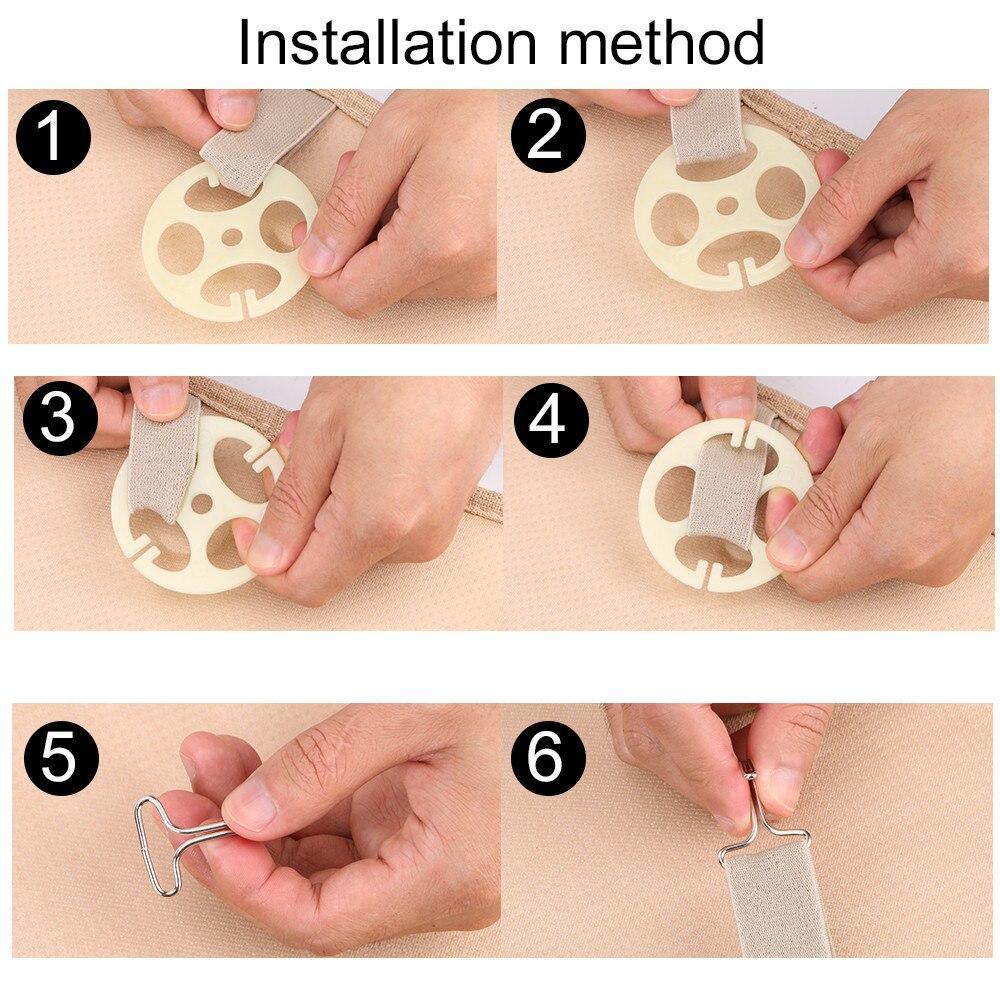 Installation method

1

2

3

4

5

6